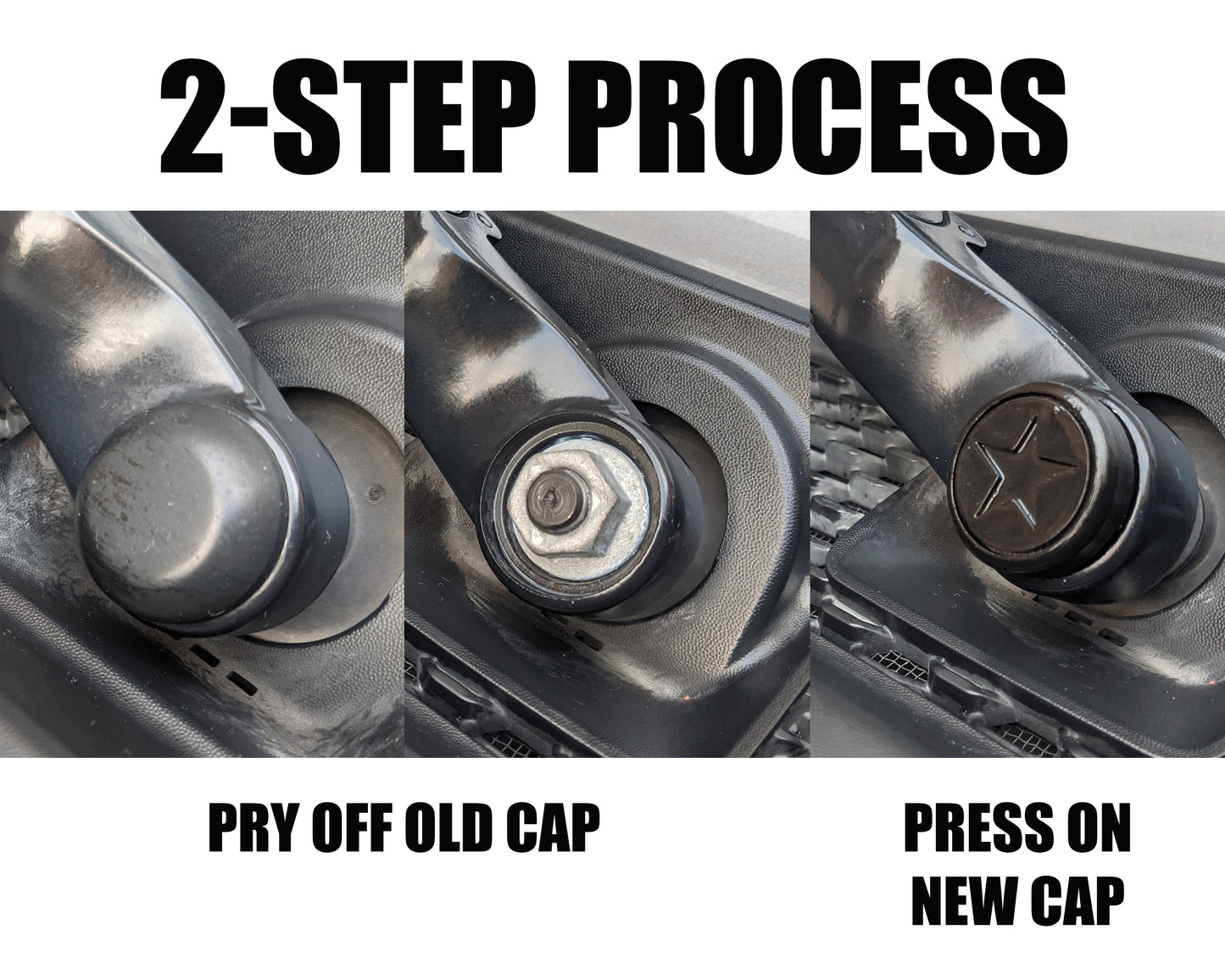 2-STEP PROCESS

PRY OFF OLD CAP

PRESS ON NEW CAP