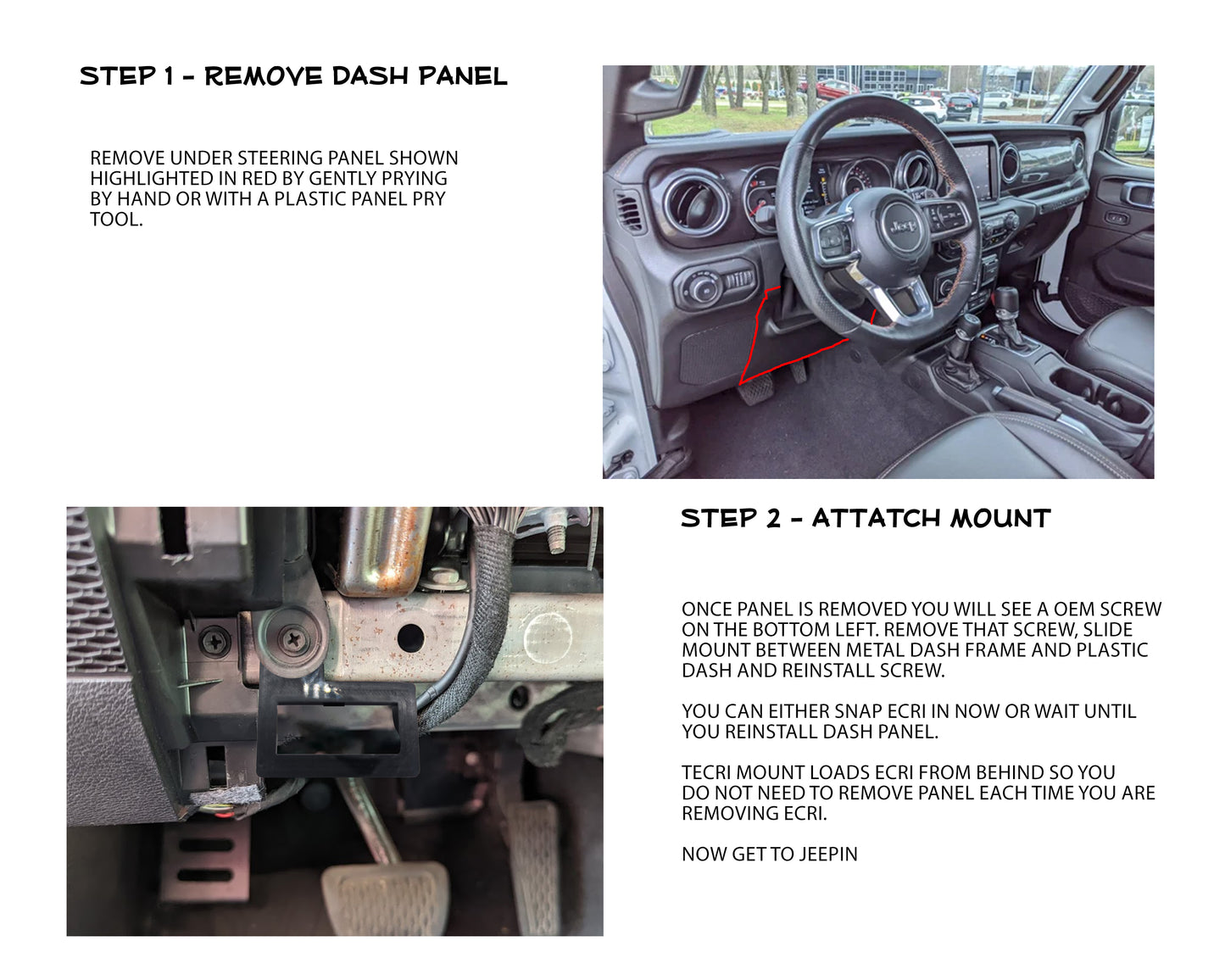 STEP 1 - REMOVE DASH PANEL

REMOVE UNDER STEERING PANEL SHOWN HIGHLIGHTED IN RED BY GENTLY PRYING BY HAND OR WITH A PLASTIC PANEL PRY TOOL.

Jeep

STEP 2 - ATTATCH MOUNT

ONCE PANEL IS REMOVED YOU WILL SEE A OEM SCREW ON THE BOTTOM LEFT. REMOVE THAT SCREW, SLIDE MOUNT BETWEEN METAL DASH FRAME AND PLASTIC DASH AND REINSTALL SCREW.

YOU CAN EITHER SNAP ECRI IN NOW OR WAIT UNTIL YOU REINSTALL DASH PANEL.

TECRI MOUNT LOADS ECRI FROM BEHIND SO YOU DO NOT NEED TO REMOVE PANEL EACH TIME YOU ARE REMOVING ECRI.

NOW GET TO JEEPIN