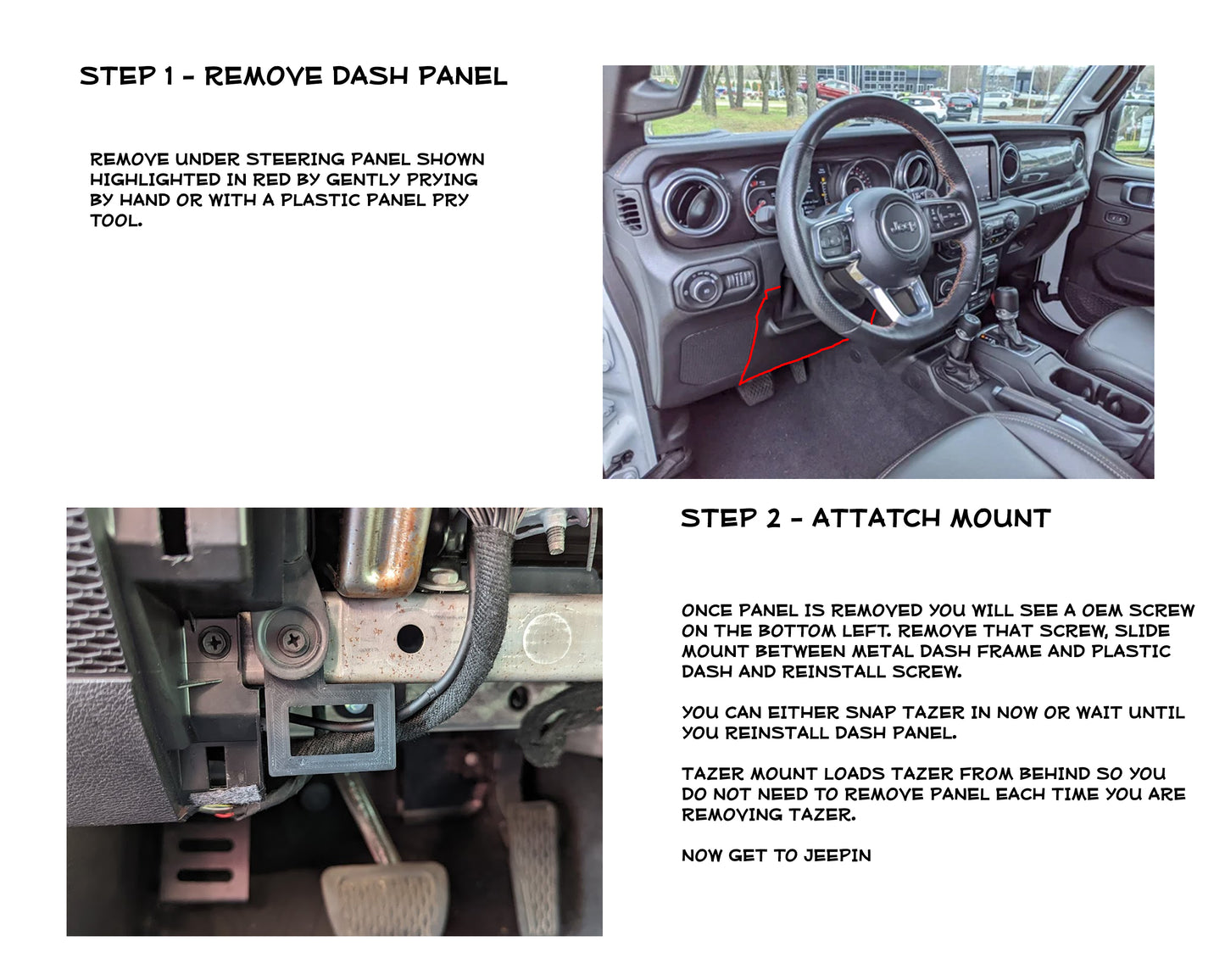 STEP 1 - REMOVE DASH PANEL

REMOVE UNDER STEERING PANEL SHOWN HIGHLIGHTED IN RED BY GENTLY PRYING BY HAND OR WITH A PLASTIC PANEL PRY TOOL.

Jeep

STEP 2 - ATTATCH MOUNT

ONCE PANEL IS REMOVED YOU WILL SEE A OEM SCREW ON THE BOTTOM LEFT. REMOVE THAT SCREW, SLIDE MOUNT BETWEEN METAL DASH FRAME AND PLASTIC DASH AND REINSTALL SCREW.

YOU CAN EITHER SNAP TAZER IN NOW OR WAIT UNTIL YOU REINSTALL DASH PANEL.

TAZER MOUNT LOADS TAZER FROM BEHIND SO YOU DO NOT NEED TO REMOVE PANEL EACH TIME YOU ARE REMOVING TAZER.

NOW GET TO JEEPIN